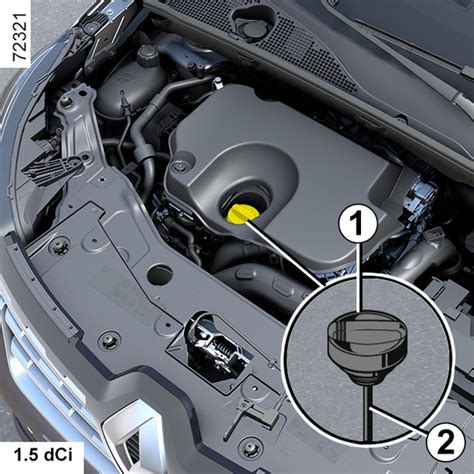 72321

1

2

1.5 dCi