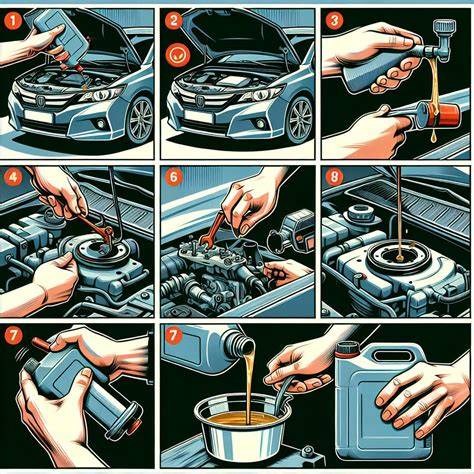 1

2

3

4

6

8

7

7