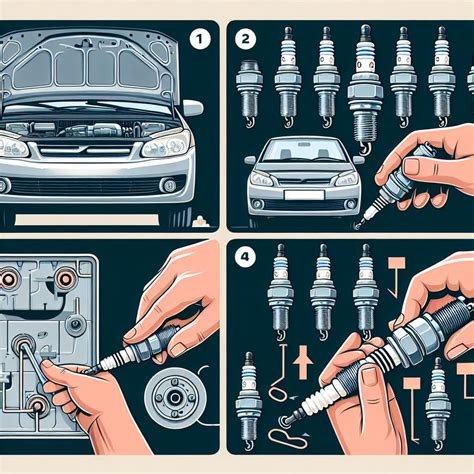 1

2

4