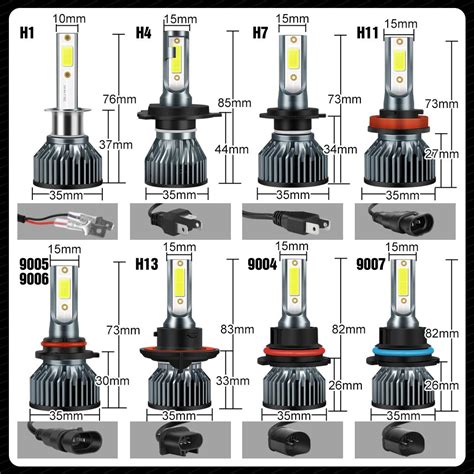 H1
10mm
76mm
37mm
35mm

H4
15mm
85mm
44mm
35mm

H7
15mm
73mm
34mm
35mm

H11
15mm
73mm
27mm
35mm

9005
9006
15mm
73mm
30mm
35mm

H13
15mm
83mm
33mm
35mm

9004
15mm
82mm
26mm
35mm

9007
15mm
82mm
26mm
35mm