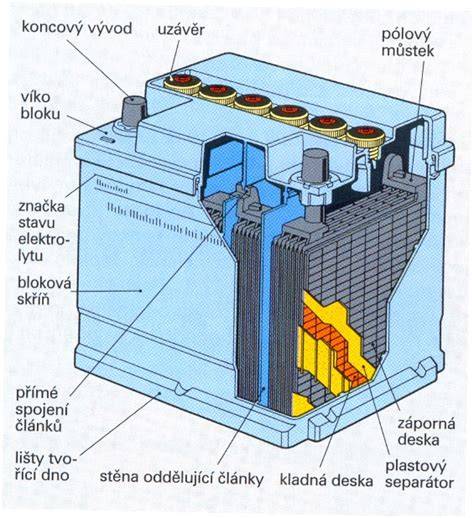 koncový vývod

uzávěr

pólový můstek

víko bloku

značka stavu elektrolytu

bloková skříň

přímé spojení článků

lišty tvořící dno

stěna oddělující články

kladná deska

záporná deska

plastový separátor