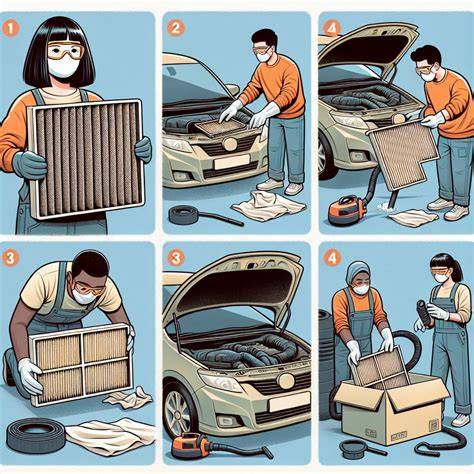 1
2
4
3
3
4